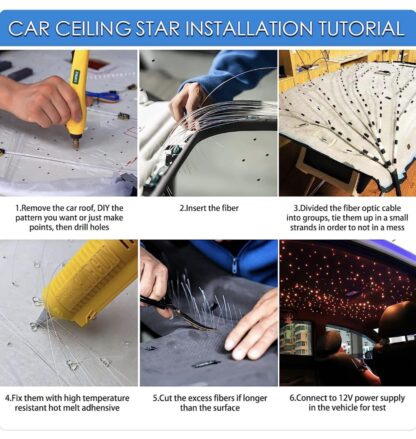 CAR CEILING STAR INSTALLATION TUTORIAL

1.Remove the car roof, DIY the pattern you want or just make points, then drill holes

2.Insert the fiber

3.Divided the fiber optic cable into groups, tie them up in a small strands in order to not in a mess

4.Fix them with high temperature resistant hot melt adhensive

5.Cut the excess fibers if longer than the surface

6.Connect to 12V power supply in the vehicle for test